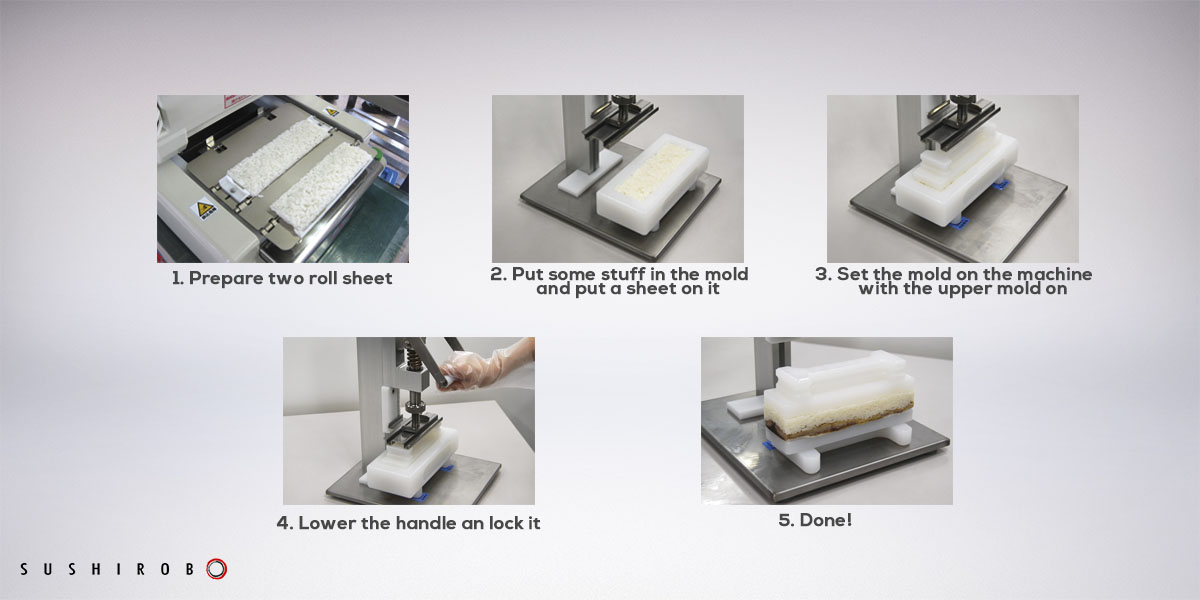 1. Prepare two roll sheet

2. Put some stuff in the mold and put a sheet on it

3. Set the mold on the machine with the upper mold on

4. Lower the handle an lock it

5. Done!

SUSHIROBO